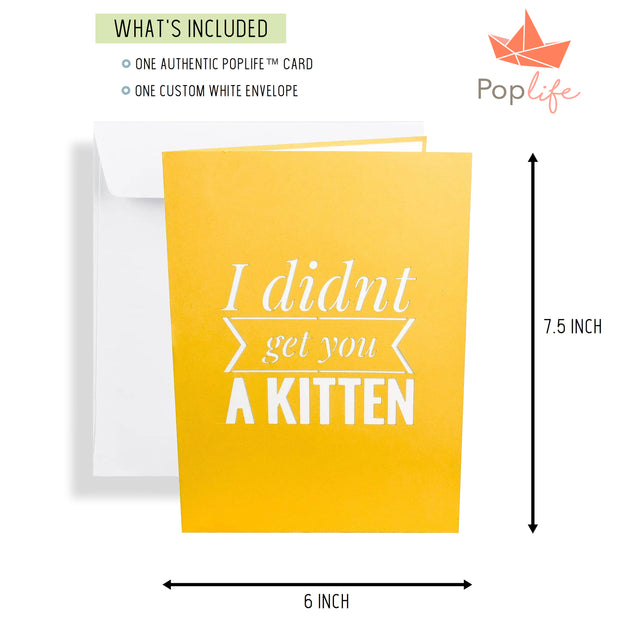 WHAT'S INCLUDED

ONE AUTHENTIC POPLIFE™ CARD

ONE CUSTOM WHITE ENVELOPE

Poplife

I didnt get you A KITTEN

7.5 INCH

6 INCH